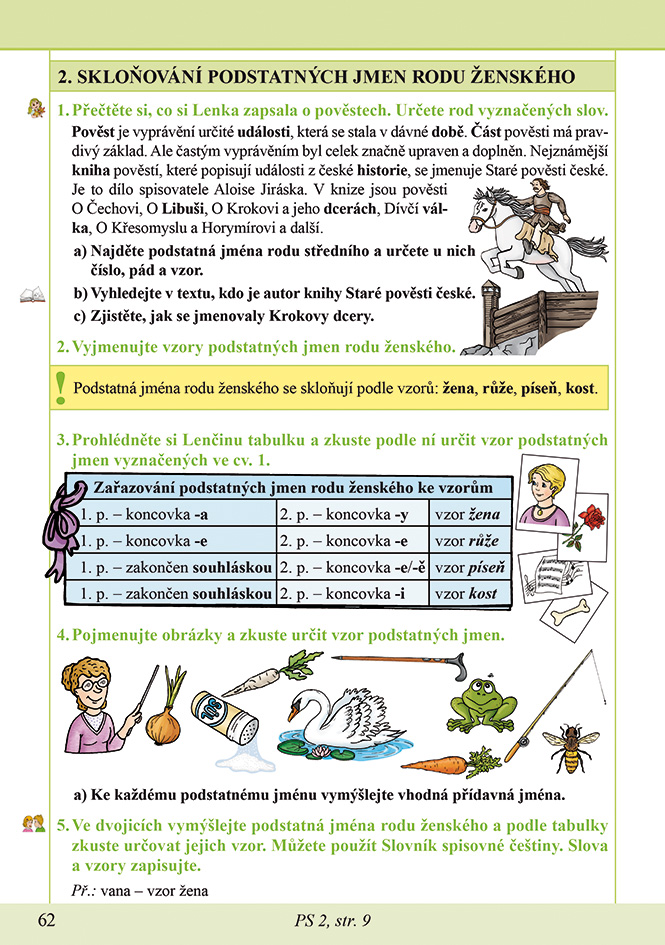 2. SKLOŇOVÁNÍ PODSTATNÝCH JMEN RODU ŽENSKÉHO

1. Přečtěte si, co si Lenka zapsala o pověstech. Určete rod vyznačených slov.
Pověst je vyprávění určité události, která se stala v dávné době. Část pověsti má pravdivý základ. Ale častým vyprávěním byl celek značně upraven a doplněn. Nejznámější kniha pověstí, které popisují události z české historie, se jmenuje Staré pověsti české. Je to dílo spisovatele Aloise Jiráska. V knize jsou pověsti O Čechovi, O Libuši, O Krokovi a jeho dcerách, Dívčí válka, O Křesomyslu a Horymírovi a další.
a) Najděte podstatná jména rodu středního a určete u nich číslo, pád a vzor.
b) Vyhledejte v textu, kdo je autor knihy Staré pověsti české.
c) Zjistěte, jak se jmenovaly Krokovy dcery.

2. Vyjmenujte vzory podstatných jmen rodu ženského.

Podstatná jména rodu ženského se skloňují podle vzorů: žena, růže, píseň, kost.

3. Prohlédněte si Lenčinu tabulku a zkuste podle ní určit vzor podstatných jmen vyznačených ve cv. 1.

| Zařazování podstatných jmen rodu ženského ke vzorům | | |
|---|---|---|
| 1. p. – koncovka -a | 2. p. – koncovka -y | vzor žena |
| 1. p. – koncovka -e | 2. p. – koncovka -e | vzor růže |
| 1. p. – zakončen souhláskou | 2. p. – koncovka -e/-ě | vzor píseň |
| 1. p. – zakončen souhláskou | 2. p. – koncovka -i | vzor kost |

4. Pojmenujte obrázky a zkuste určit vzor podstatných jmen.

a) Ke každému podstatnému jménu vymýšlejte vhodná přídavná jména.

5. Ve dvojicích vymýšlejte podstatná jména rodu ženského a podle tabulky zkuste určovat jejich vzor. Můžete použít Slovník spisovné češtiny. Slova a vzory zapisujte.
Př.: vana – vzor žena

62 PS 2, str. 9